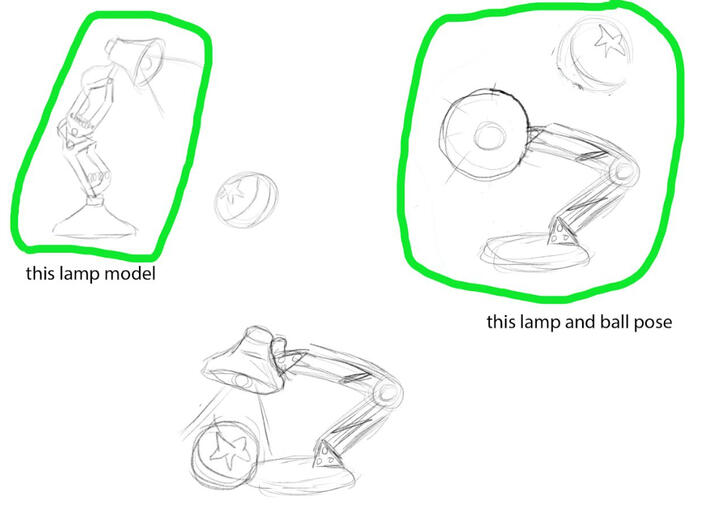 this lamp model

this lamp and ball pose